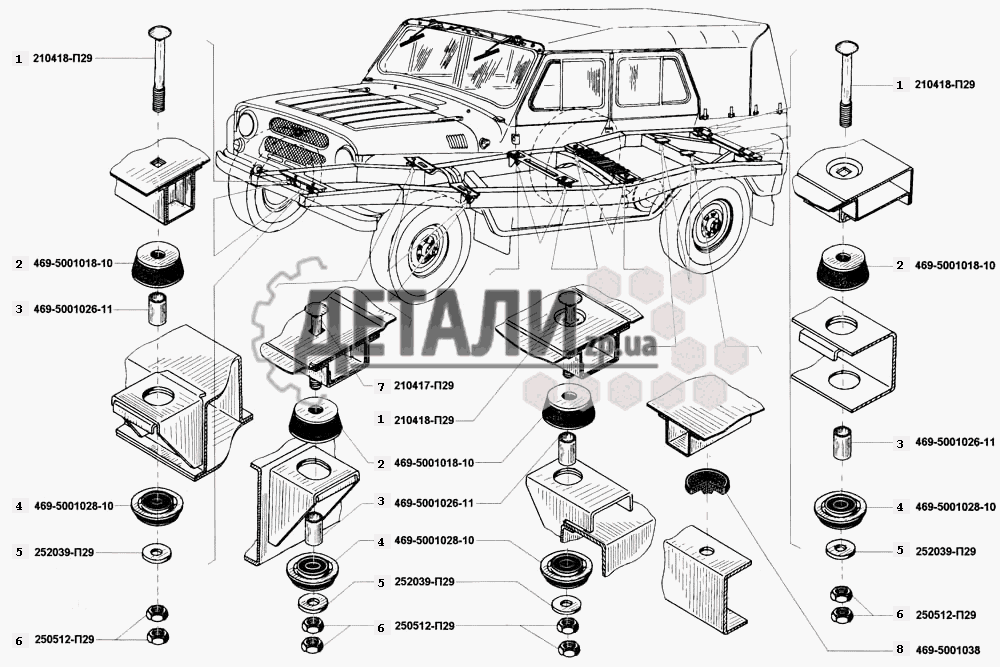 1 210418-П29
2 469-5001018-10
3 469-5001026-11
4 469-5001028-10
5 252039-П29
6 250512-П29

ДЕТАЛИ zp.ua

7 210417-П29
1 210418-П29
2 469-5001018-10
3 469-5001026-11
4 469-5001028-10
5 252039-П29
6 250512-П29

1 210418-П29
2 469-5001018-10
3 469-5001026-11
4 469-5001028-10
5 252039-П29
6 250512-П29
8 469-5001038