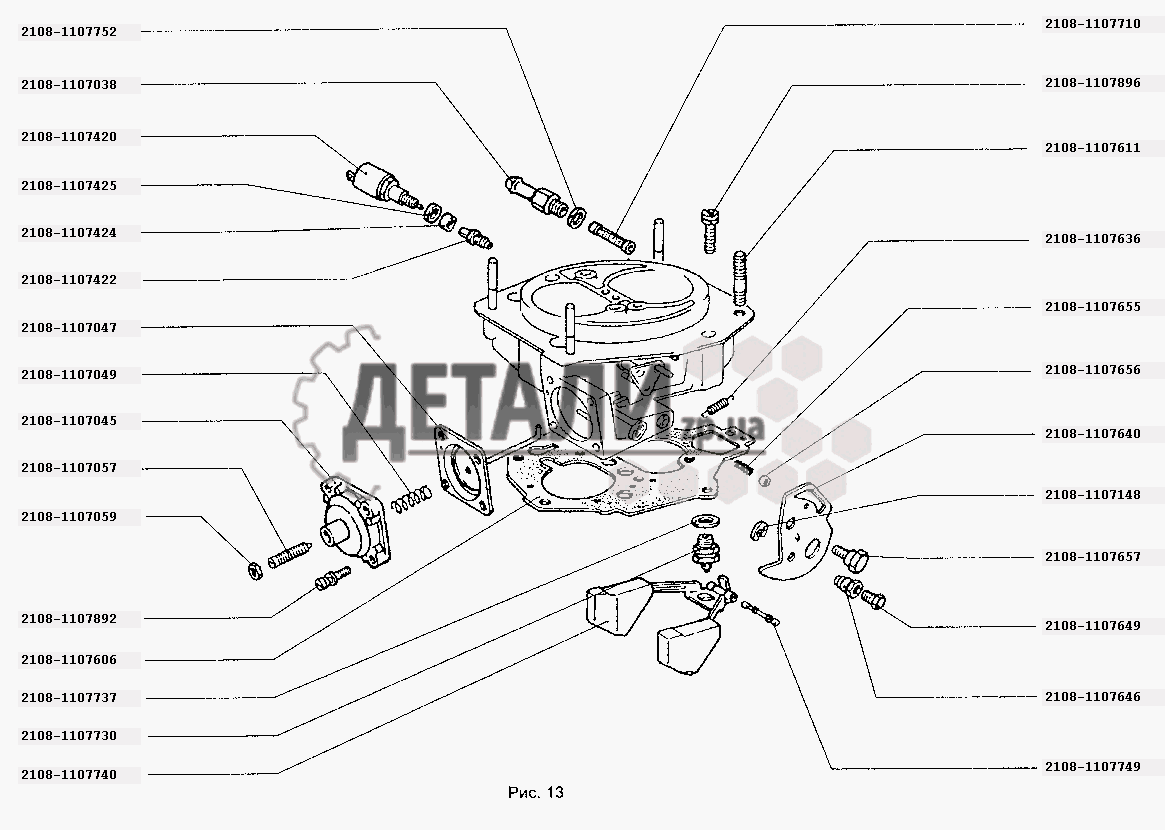 2108-1107752
2108-1107038
2108-1107420
2108-1107425
2108-1107424
2108-1107422
2108-1107047
2108-1107049
2108-1107045
2108-1107057
2108-1107059
2108-1107892
2108-1107606
2108-1107737
2108-1107730
2108-1107740

2108-1107710
2108-1107896
2108-1107611
2108-1107636
2108-1107655
2108-1107656
2108-1107640
2108-1107148
2108-1107657
2108-1107649
2108-1107646
2108-1107749

ДЕТАЛИ zp.ua

Рис. 13